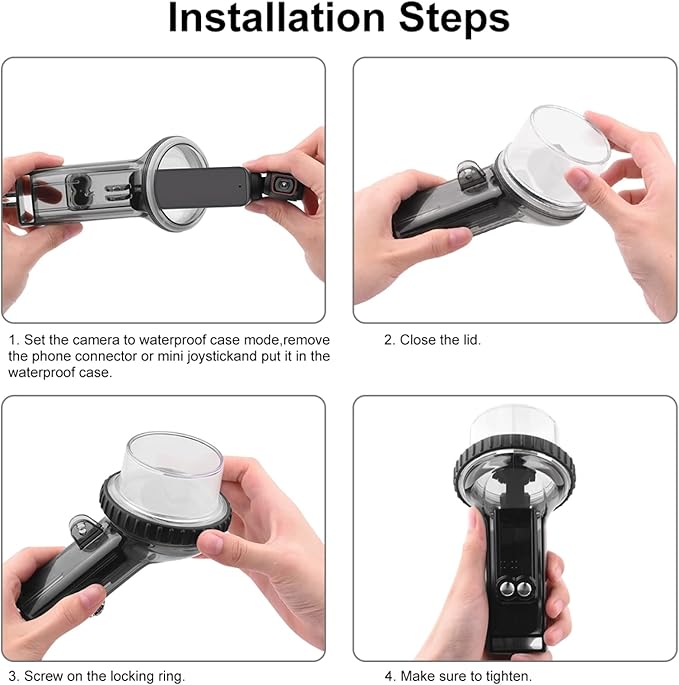 Installation Steps

1. Set the camera to waterproof case mode,remove the phone connector or mini joystickand put it in the waterproof case.

2. Close the lid.

3. Screw on the locking ring.

4. Make sure to tighten.