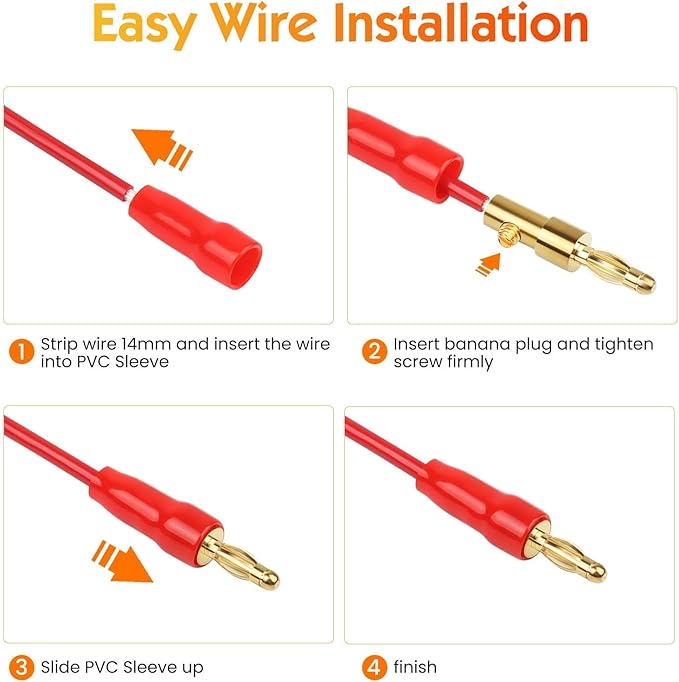 Easy Wire Installation

1 Strip wire 14mm and insert the wire into PVC Sleeve

2 Insert banana plug and tighten screw firmly

3 Slide PVC Sleeve up

4 finish