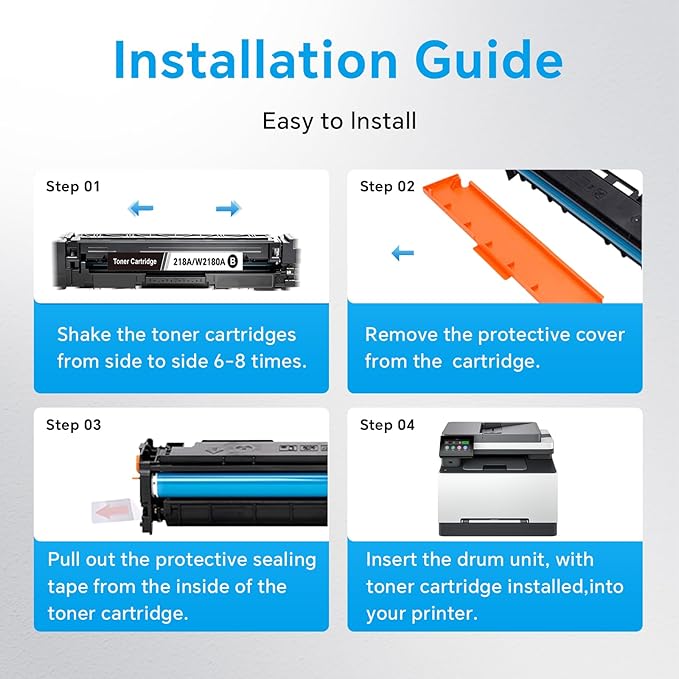 Installation Guide

Easy to Install

Step 01

Toner Cartridge 218A/W2180A B

Shake the toner cartridges from side to side 6-8 times.

Step 02

Remove the protective cover from the  cartridge.

Step 03

Pull out the protective sealing tape from the inside of the toner cartridge.

Step 04

Insert the drum unit, with toner cartridge installed,into your printer.