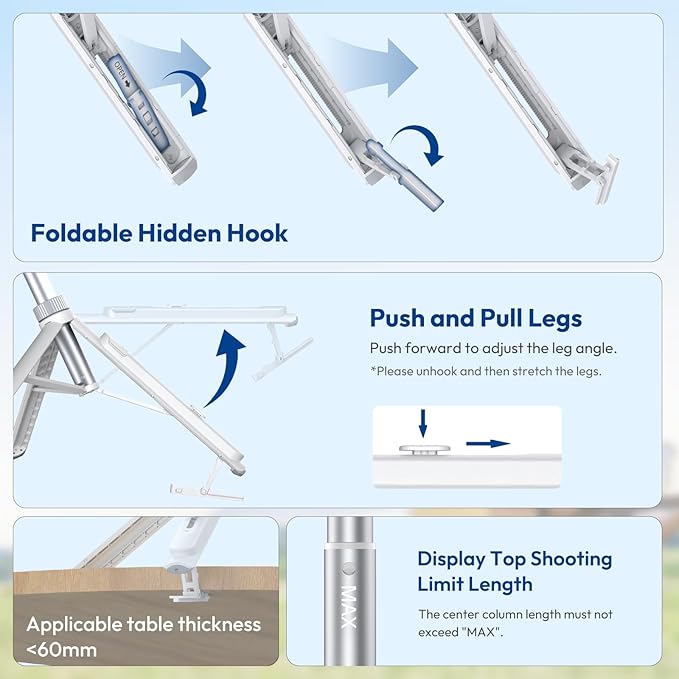 OPEN

Foldable Hidden Hook

Push and Pull Legs

Push forward to adjust the leg angle.

*Please unhook and then stretch the legs.

Applicable table thickness <60mm

MAX

Display Top Shooting Limit Length

The center column length must not exceed "MAX".