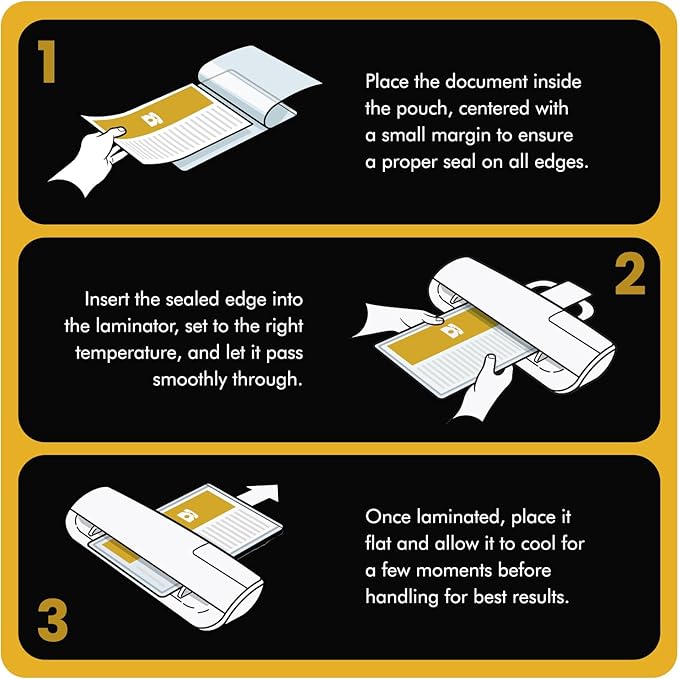 1

Place the document inside the pouch, centered with a small margin to ensure a proper seal on all edges.

2

Insert the sealed edge into the laminator, set to the right temperature, and let it pass smoothly through.

3

Once laminated, place it flat and allow it to cool for a few moments before handling for best results.