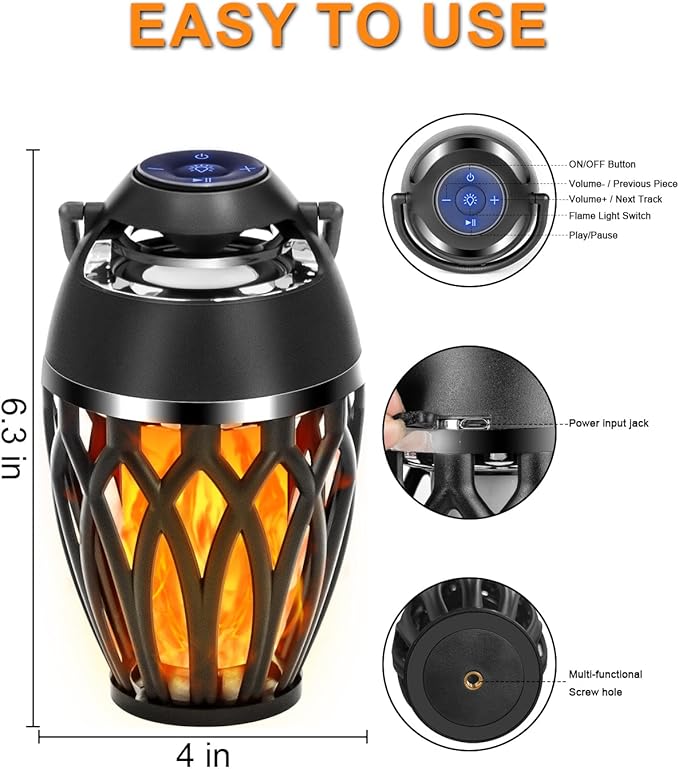 EASY TO USE

6.3 in

4 in

ON/OFF Button

Volume- / Previous Piece

Volume+ / Next Track

Flame Light Switch

Play/Pause

Power input jack

Multi-functional Screw hole