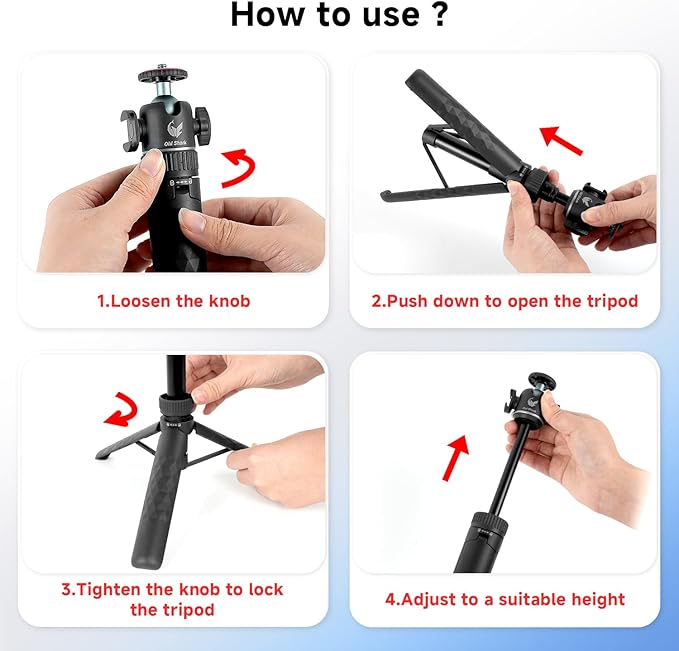 How to use ?

Old Shark

1.Loosen the knob

2.Push down to open the tripod

3.Tighten the knob to lock the tripod

4.Adjust to a suitable height