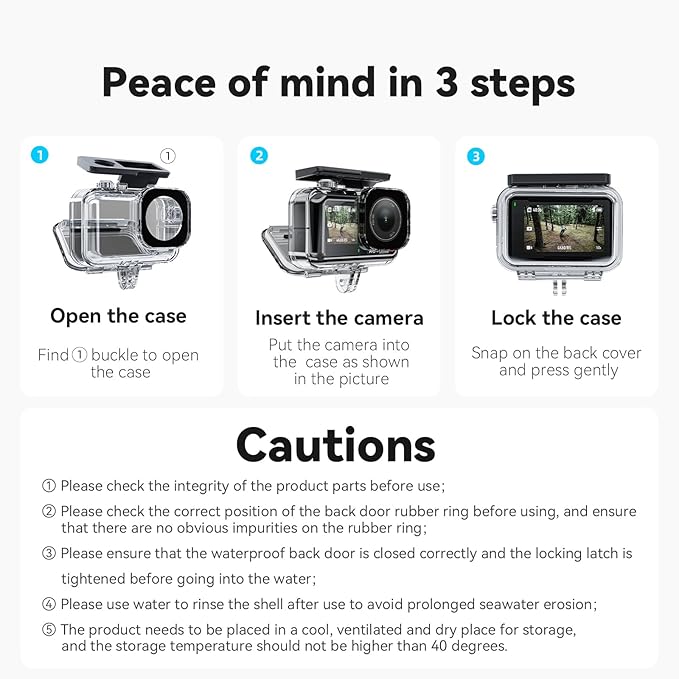 Peace of mind in 3 steps

1 ①

Open the case

Find ① buckle to open the case

2

Insert the camera

Put the camera into the case as shown in the picture

3

Lock the case

Snap on the back cover and press gently

Cautions

① Please check the integrity of the product parts before use;

② Please check the correct position of the back door rubber ring before using, and ensure that there are no obvious impurities on the rubber ring;

③ Please ensure that the waterproof back door is closed correctly and the locking latch is tightened before going into the water;

④ Please use water to rinse the shell after use to avoid prolonged seawater erosion;

⑤ The product needs to be placed in a cool, ventilated and dry place for storage, and the storage temperature should not be higher than 40 degrees.