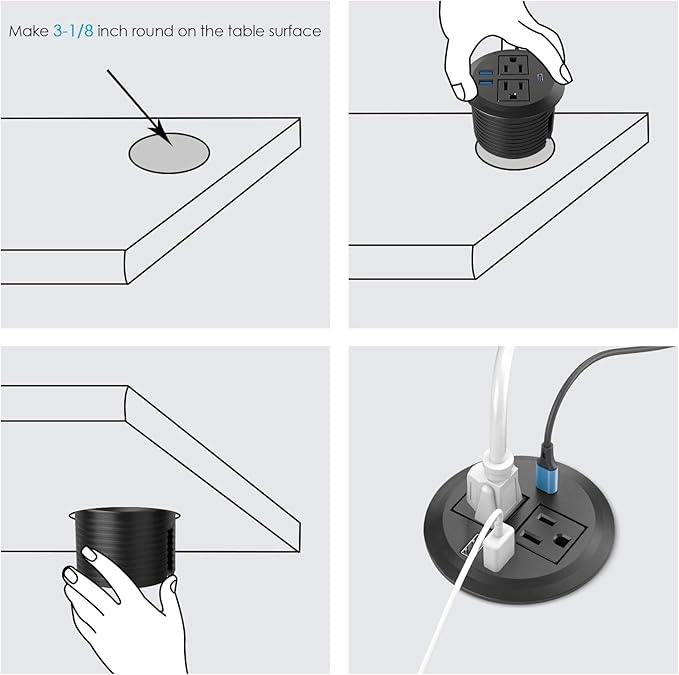 Make 3-1/8 inch round on the table surface