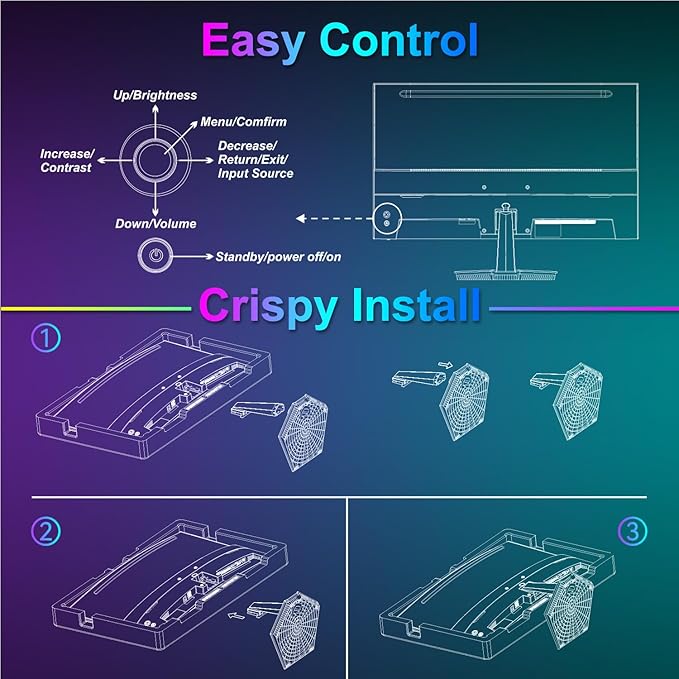 Easy Control

Up/Brightness

Menu/Comfirm

Increase/ Contrast

Decrease/ Return/Exit/ Input Source

Down/Volume

Standby/power off/on

Crispy Install

①

②

③