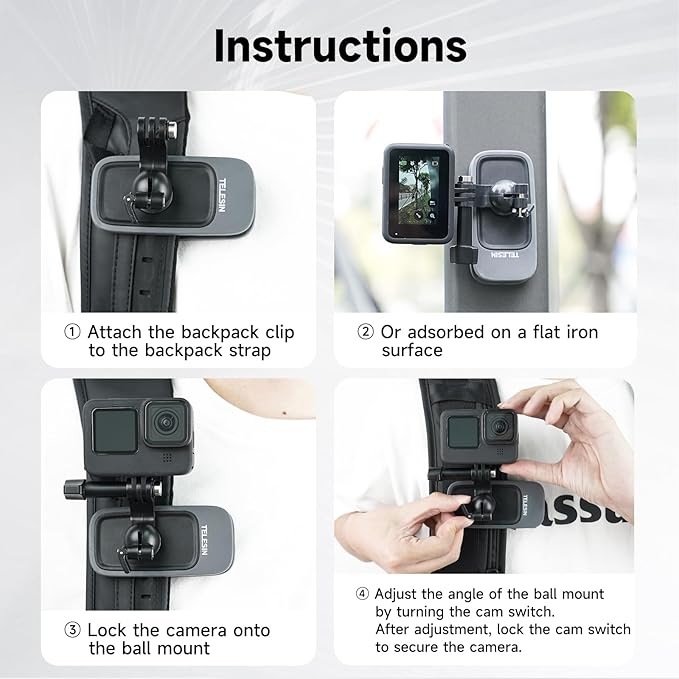 Instructions

TELESIN

① Attach the backpack clip to the backpack strap

TELESIN

② Or adsorbed on a flat iron surface

TELESIN

③ Lock the camera onto the ball mount

TELESIN

④ Adjust the angle of the ball mount by turning the cam switch. After adjustment, lock the cam switch to secure the camera.