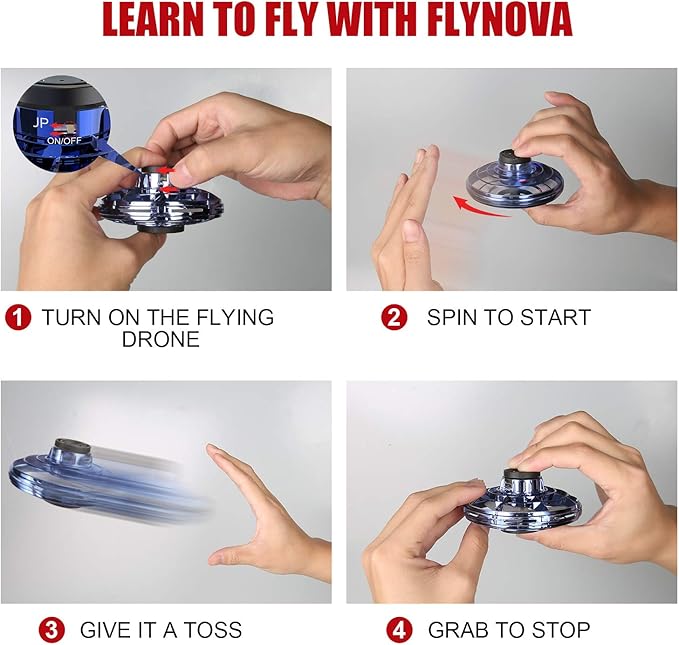 LEARN TO FLY WITH FLYNOVA

JP
ON/OFF

1 TURN ON THE FLYING DRONE

2 SPIN TO START

3 GIVE IT A TOSS

4 GRAB TO STOP