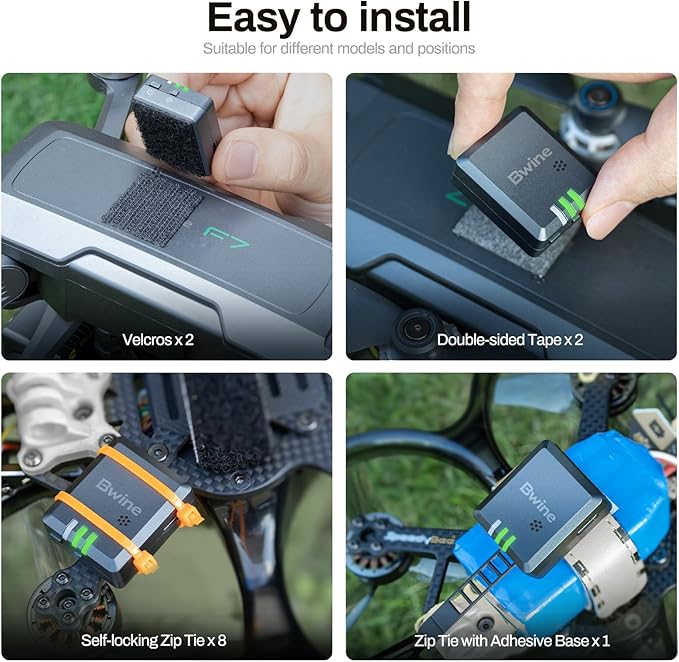 Easy to install

Suitable for different models and positions

F7

Velcros x 2

Bwine

Double-sided Tape x 2

Bwine

Self-locking Zip Tie x 8

Bwine

SpeedyBee

Zip Tie with Adhesive Base x 1