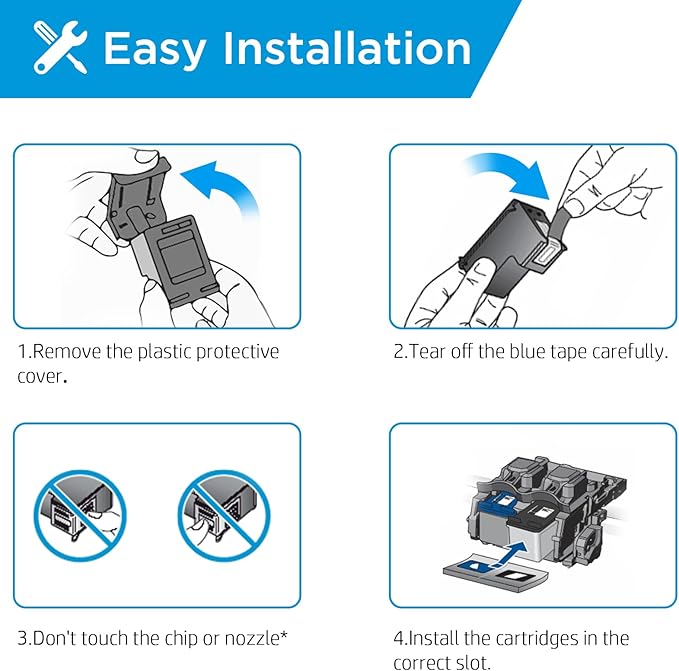 Easy Installation

1.Remove the plastic protective cover.

2.Tear off the blue tape carefully.

3.Don't touch the chip or nozzle*

4.Install the cartridges in the correct slot.