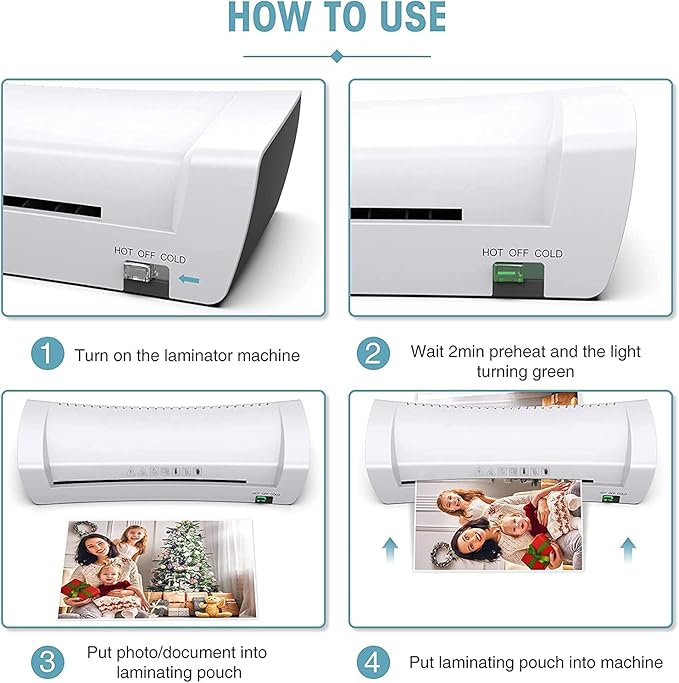 HOW TO USE

HOT OFF COLD

HOT OFF COLD

1 Turn on the laminator machine

2 Wait 2min preheat and the light turning green

HOT OFF COLD

HOT OFF COLD

3 Put photo/document into laminating pouch

4 Put laminating pouch into machine