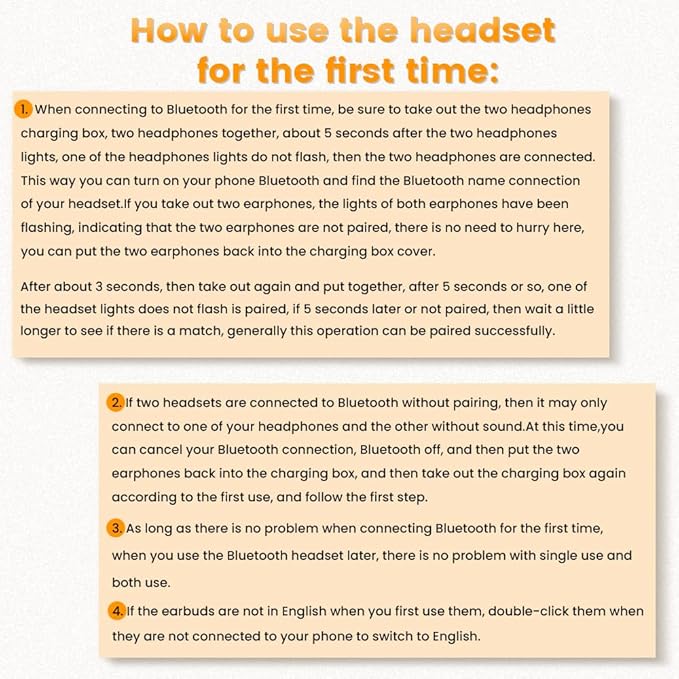 How to use the headset for the first time:

1. When connecting to Bluetooth for the first time, be sure to take out the two headphones charging box, two headphones together, about 5 seconds after the two headphones lights, one of the headphones lights do not flash, then the two headphones are connected. This way you can turn on your phone Bluetooth and find the Bluetooth name connection of your headset.If you take out two earphones, the lights of both earphones have been flashing, indicating that the two earphones are not paired, there is no need to hurry here, you can put the two earphones back into the charging box cover.

After about 3 seconds, then take out again and put together, after 5 seconds or so, one of the headset lights does not flash is paired, if 5 seconds later or not paired, then wait a little longer to see if there is a match, generally this operation can be paired successfully.

2. If two headsets are connected to Bluetooth without pairing, then it may only connect to one of your headphones and the other without sound.At this time,you can cancel your Bluetooth connection, Bluetooth off, and then put the two earphones back into the charging box, and then take out the charging box again according to the first use, and follow the first step.

3. As long as there is no problem when connecting Bluetooth for the first time, when you use the Bluetooth headset later, there is no problem with single use and both use.

4. If the earbuds are not in English when you first use them, double-click them when they are not connected to your phone to switch to English.