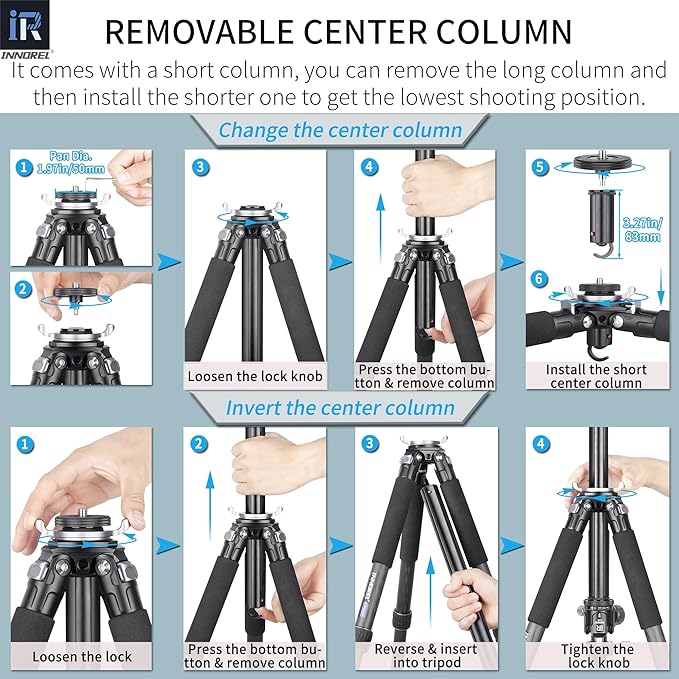 iR
INNOREL

REMOVABLE CENTER COLUMN

It comes with a short column, you can remove the long column and then install the shorter one to get the lowest shooting position.

Change the center column

1 Pan Dia. 1.97in/50mm

2

3 Loosen the lock knob

4 Press the bottom button & remove column

5 3.27in/ 83mm

6 Install the short center column

Invert the center column

1 Loosen the lock

2 Press the bottom button & remove column

3 Reverse & insert into tripod

4 Tighten the lock knob