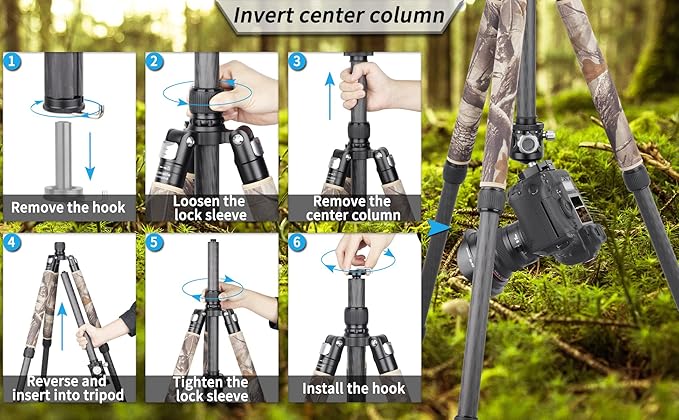 Invert center column

1
Remove the hook

2
Loosen the lock sleeve

3
Remove the center column

4
Reverse and insert into tripod

5
Tighten the lock sleeve

6
Install the hook