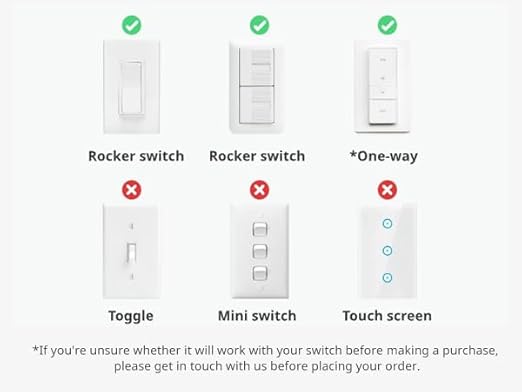 Rocker switch

Rocker switch

*One-way

Toggle

Mini switch

Touch screen

*If you're unsure whether it will work with your switch before making a purchase, please get in touch with us before placing your order.