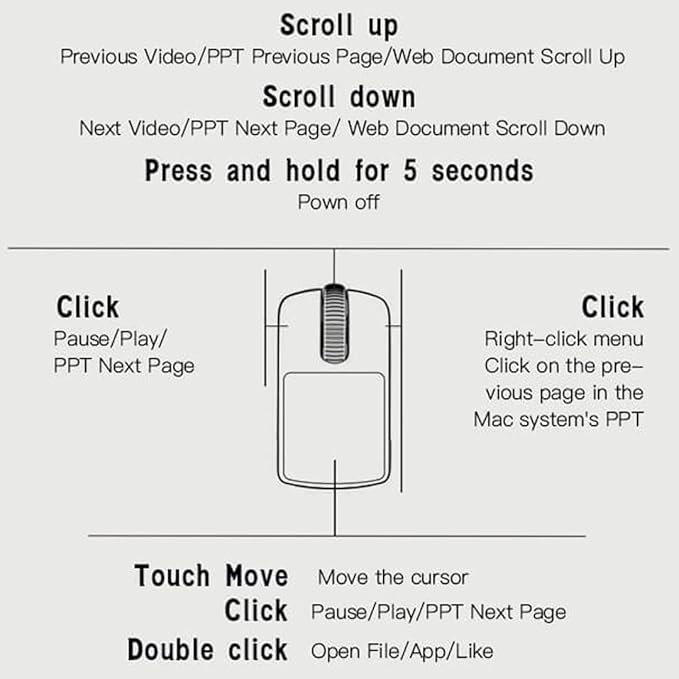 Scroll up
Previous Video/PPT Previous Page/Web Document Scroll Up

Scroll down
Next Video/PPT Next Page/ Web Document Scroll Down

Press and hold for 5 seconds
Pown off

Click
Pause/Play/ PPT Next Page

Click
Right-click menu Click on the previous page in the Mac system's PPT

Touch Move Move the cursor
Click Pause/Play/PPT Next Page
Double click Open File/App/Like