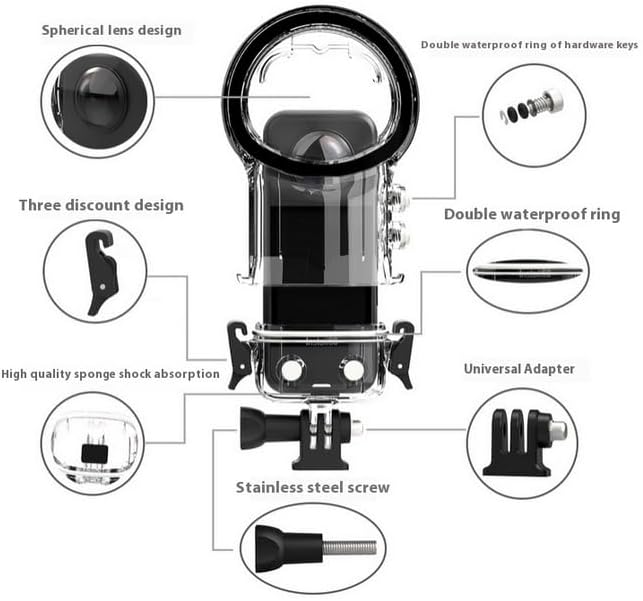 Spherical lens design

Double waterproof ring of hardware keys

Three discount design

Double waterproof ring

High quality sponge shock absorption

Universal Adapter

Stainless steel screw