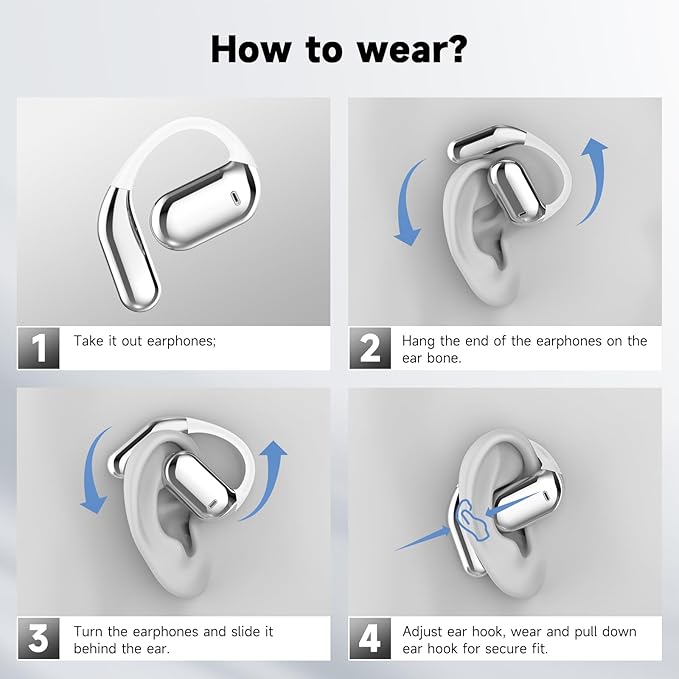 How to wear?

1 Take it out earphones;

2 Hang the end of the earphones on the ear bone.

3 Turn the earphones and slide it behind the ear.

4 Adjust ear hook, wear and pull down ear hook for secure fit.