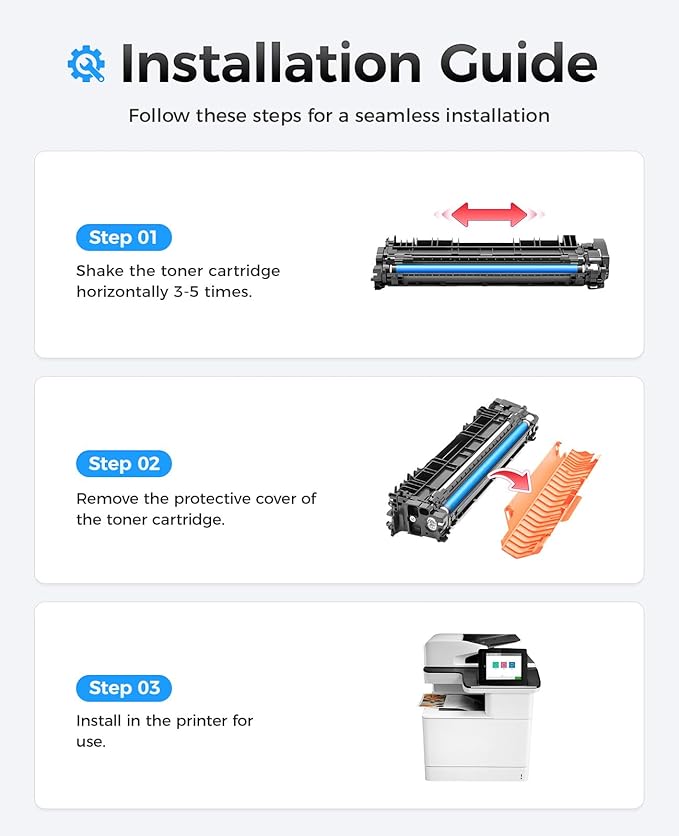 Installation Guide

Follow these steps for a seamless installation

Step 01

Shake the toner cartridge horizontally 3-5 times.

Step 02

Remove the protective cover of the toner cartridge.

Step 03

Install in the printer for use.