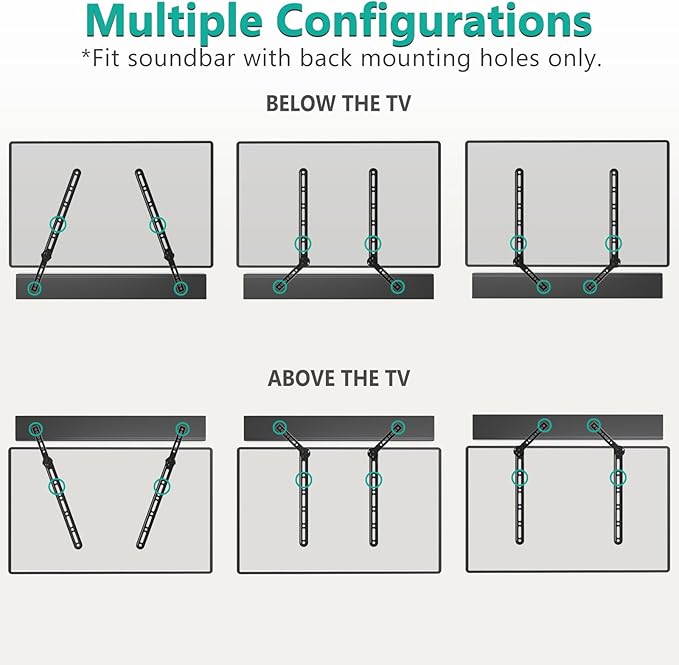 Multiple Configurations
*Fit soundbar with back mounting holes only.

BELOW THE TV

ABOVE THE TV