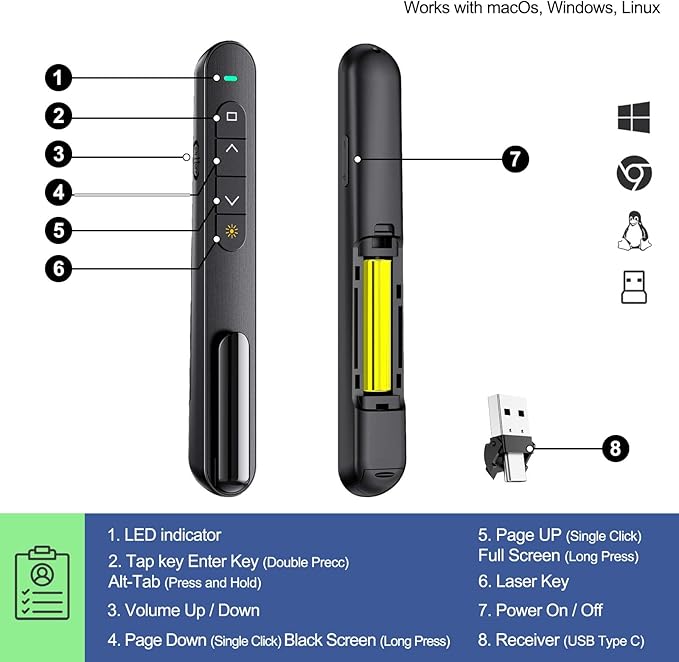 Works with macOs, Windows, Linux

1
2
3
4
5
6
7
8

1. LED indicator
2. Tap key Enter Key (Double Precc)
Alt-Tab (Press and Hold)
3. Volume Up / Down
4. Page Down (Single Click) Black Screen (Long Press)

5. Page UP (Single Click)
Full Screen (Long Press)
6. Laser Key
7. Power On / Off
8. Receiver (USB Type C)