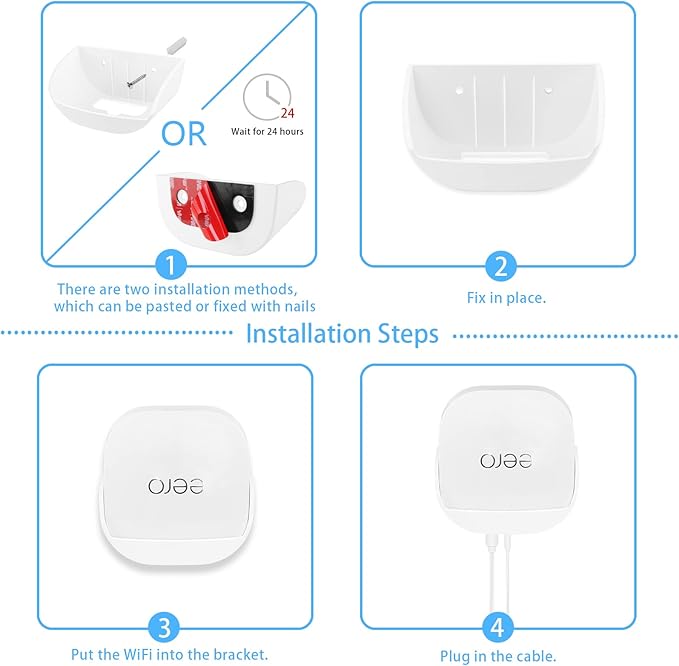 OR

24

Wait for 24 hours

1

There are two installation methods, which can be pasted or fixed with nails

2

Fix in place.

Installation Steps

eero

3

Put the WiFi into the bracket.

eero

4

Plug in the cable.