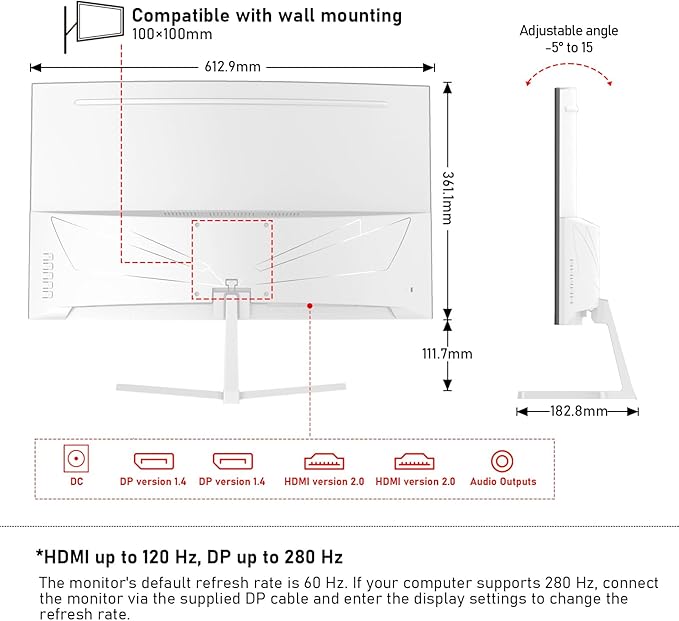 Compatible with wall mounting
100×100mm

Adjustable angle
-5° to 15

612.9mm

361.1mm

111.7mm

182.8mm

DC

DP version 1.4

DP version 1.4

HDMI version 2.0

HDMI version 2.0

Audio Outputs

*HDMI up to 120 Hz, DP up to 280 Hz

The monitor's default refresh rate is 60 Hz. If your computer supports 280 Hz, connect the monitor via the supplied DP cable and enter the display settings to change the refresh rate.