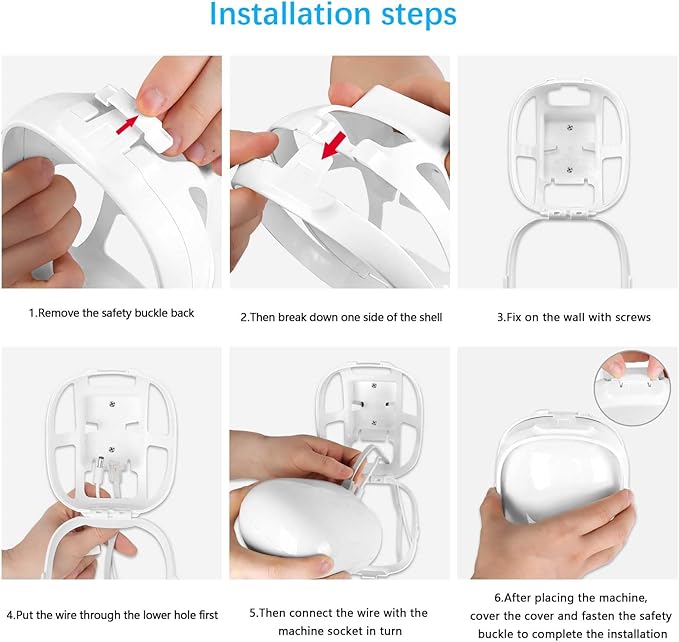 Installation steps

1.Remove the safety buckle back

2.Then break down one side of the shell

3.Fix on the wall with screws

4.Put the wire through the lower hole first

5.Then connect the wire with the machine socket in turn

6.After placing the machine, cover the cover and fasten the safety buckle to complete the installation