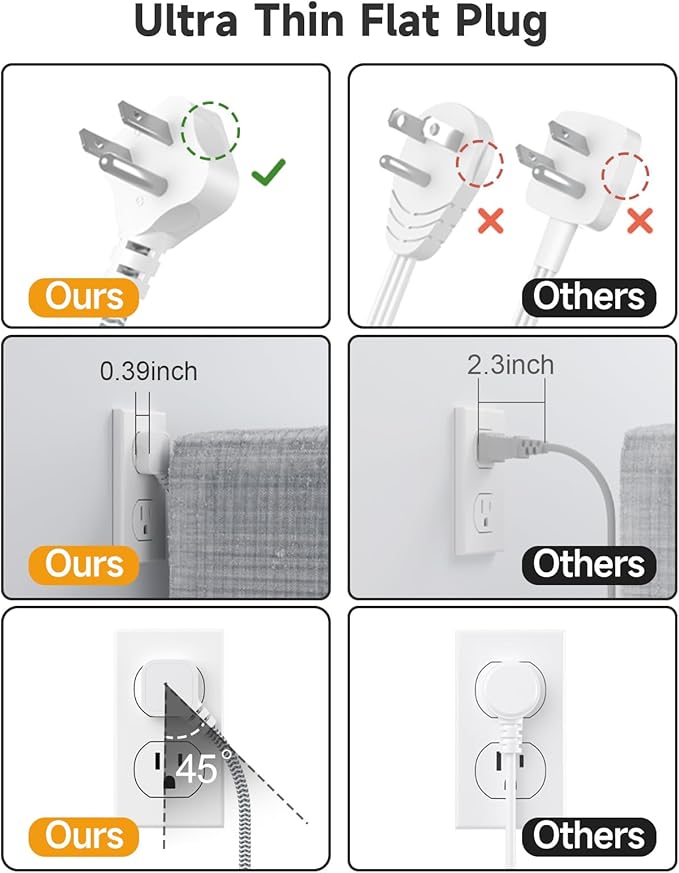 Ultra Thin Flat Plug

Ours

Others

0.39inch

Ours

2.3inch

Others

45°

Ours

Others