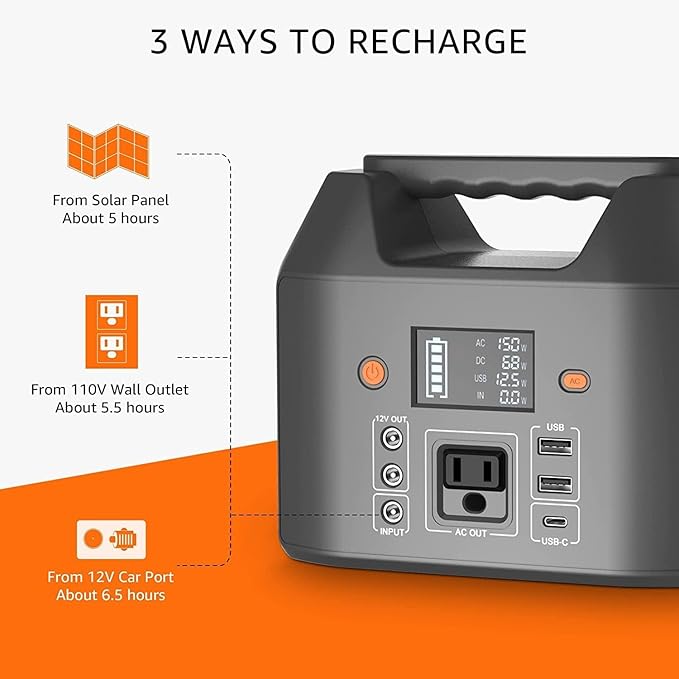 3 WAYS TO RECHARGE

From Solar Panel
About 5 hours

From 110V Wall Outlet
About 5.5 hours

From 12V Car Port
About 6.5 hours

AC 150 W
DC 68 W
USB 12.5 W
IN 0.0 W

AC

12V OUT

INPUT

AC OUT

USB

USB-C