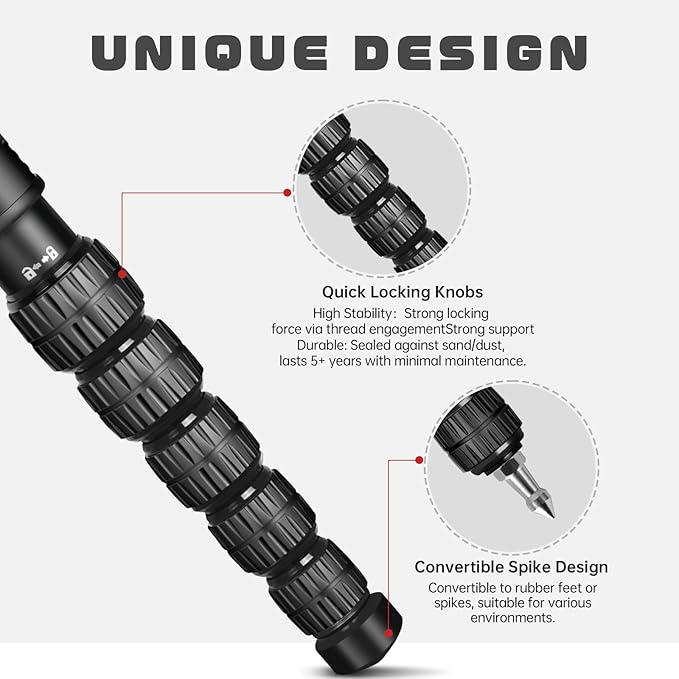 UNIQUE DESIGN

Quick Locking Knobs

High Stability: Strong locking force via thread engagementStrong support
Durable: Sealed against sand/dust, lasts 5+ years with minimal maintenance.

Convertible Spike Design

Convertible to rubber feet or spikes, suitable for various environments.