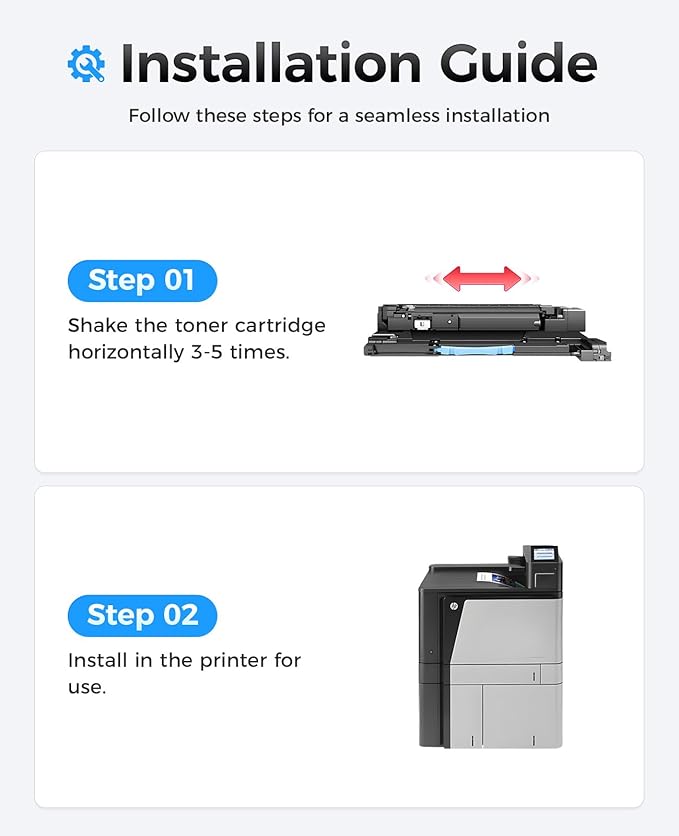 Installation Guide

Follow these steps for a seamless installation

Step 01

Shake the toner cartridge horizontally 3-5 times.

Step 02

Install in the printer for use.