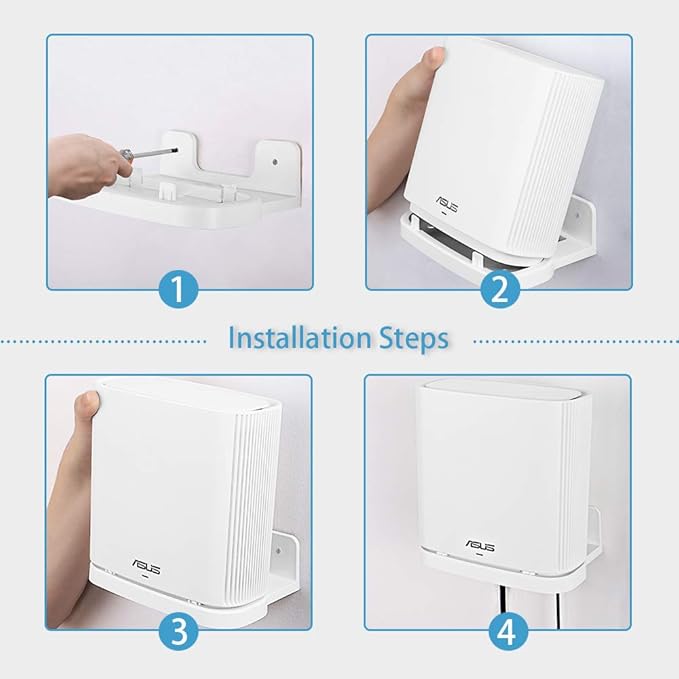 1

ASUS

2

Installation Steps

ASUS

3

ASUS

4