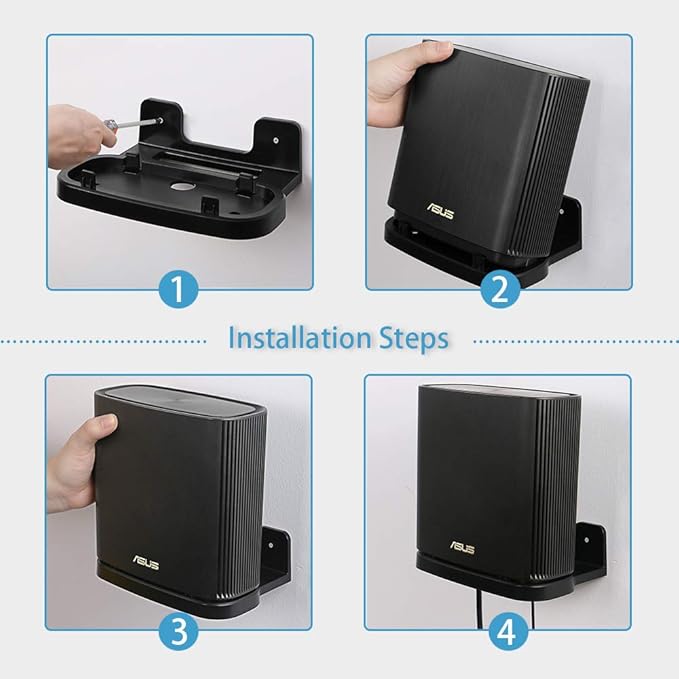 1

ASUS

2

Installation Steps

ASUS

3

ASUS

4