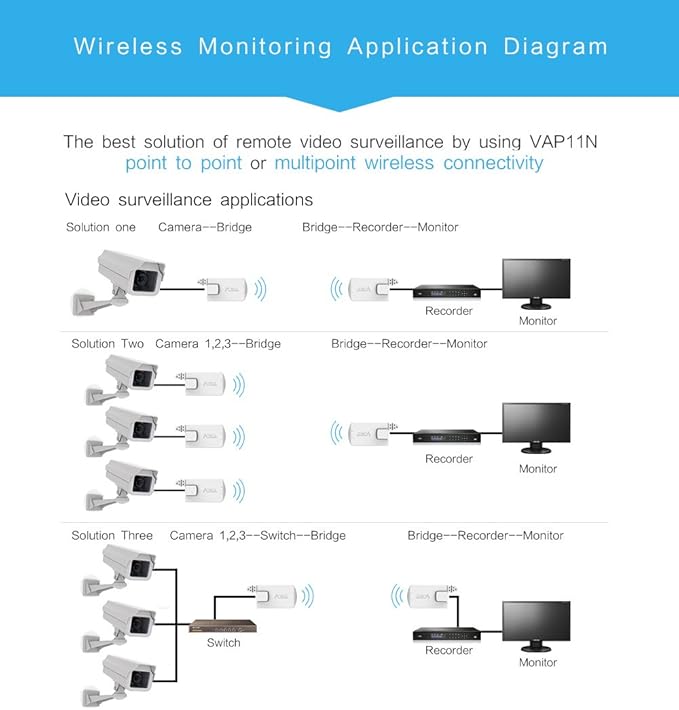 Wireless Monitoring Application Diagram

The best solution of remote video surveillance by using VAP11N point to point or multipoint wireless connectivity

Video surveillance applications

Solution one Camera--Bridge Bridge--Recorder--Monitor

Recorder

Monitor

Solution Two Camera 1,2,3--Bridge Bridge--Recorder--Monitor

Recorder

Monitor

Solution Three Camera 1,2,3--Switch--Bridge Bridge--Recorder--Monitor

Switch

Recorder

Monitor