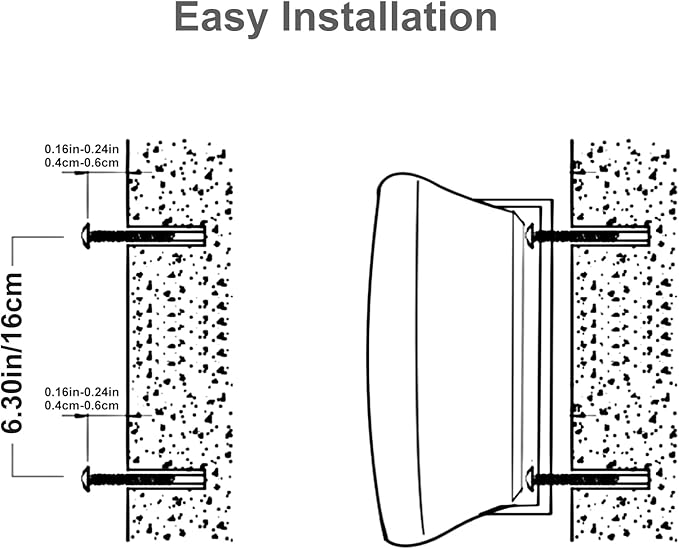 Easy Installation

0.16in-0.24in
0.4cm-0.6cm

6.30in/16cm

0.16in-0.24in
0.4cm-0.6cm