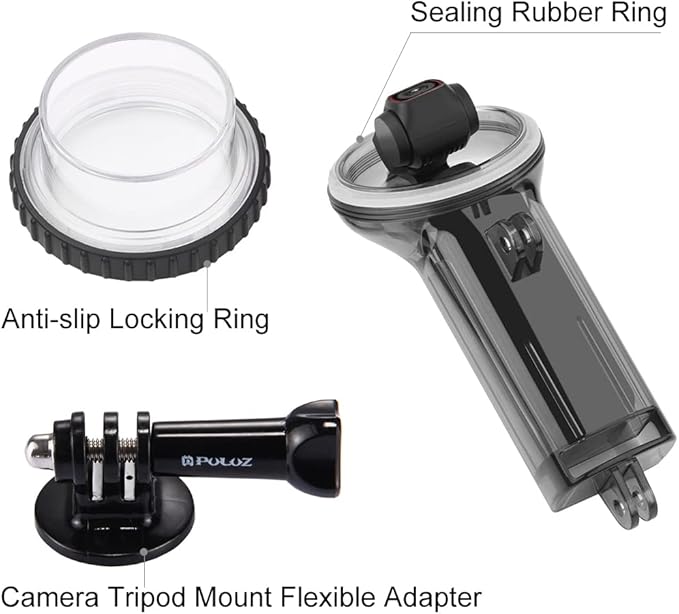 Sealing Rubber Ring

Anti-slip Locking Ring

PULUZ

Camera Tripod Mount Flexible Adapter