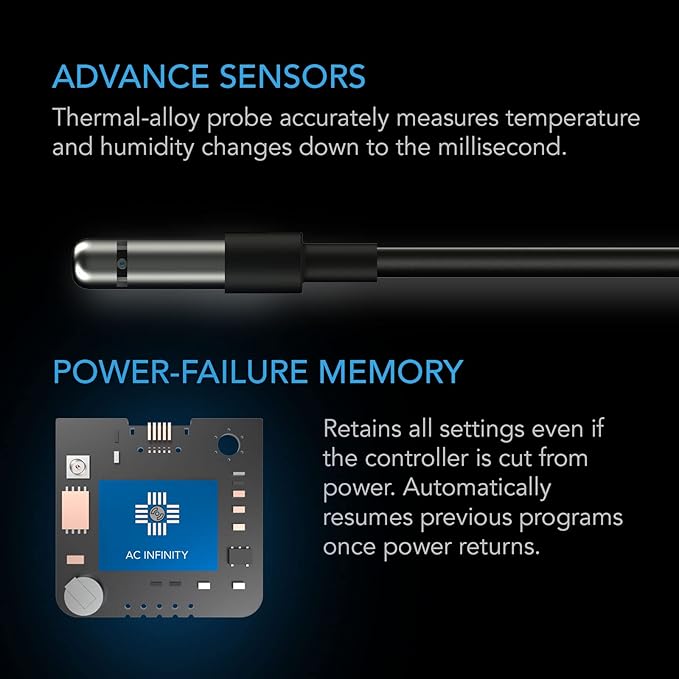 ADVANCE SENSORS

Thermal-alloy probe accurately measures temperature and humidity changes down to the millisecond.

POWER-FAILURE MEMORY

AC INFINITY

Retains all settings even if the controller is cut from power. Automatically resumes previous programs once power returns.