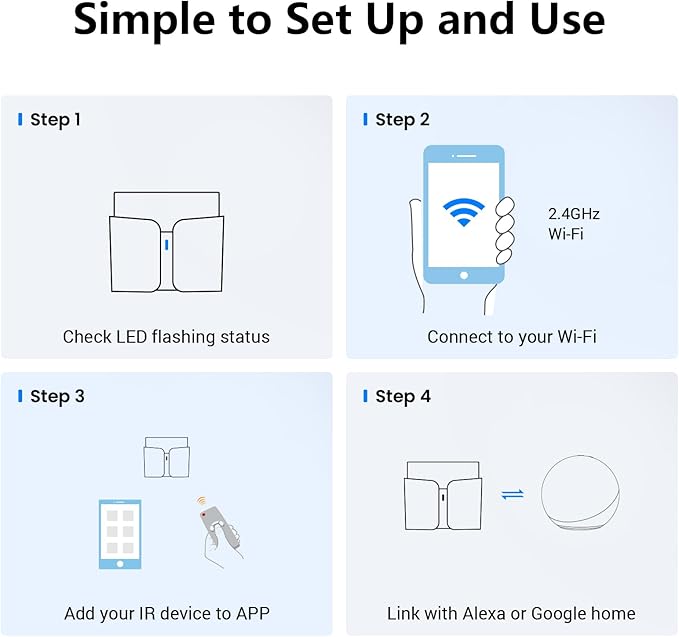 Simple to Set Up and Use

Step 1

Check LED flashing status

Step 2

2.4GHz Wi-Fi

Connect to your Wi-Fi

Step 3

Add your IR device to APP

Step 4

Link with Alexa or Google home