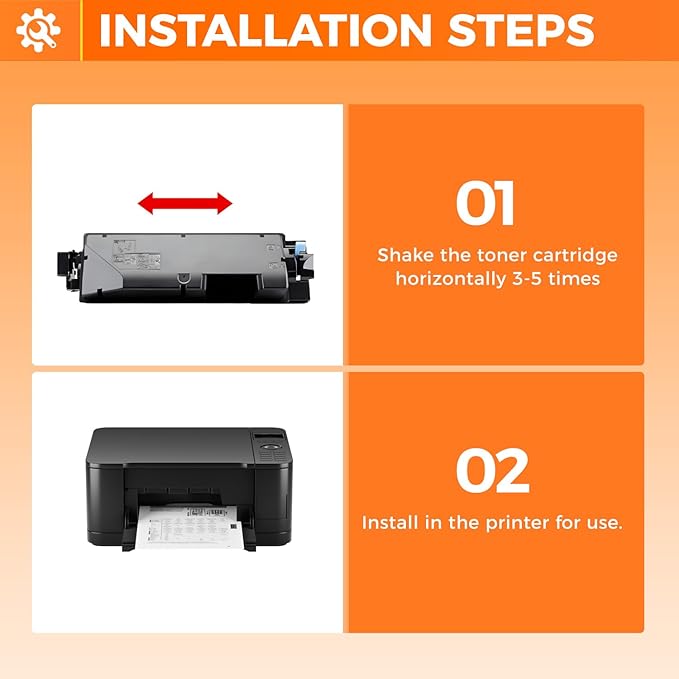 INSTALLATION STEPS

01

Shake the toner cartridge horizontally 3-5 times

02

Install in the printer for use.