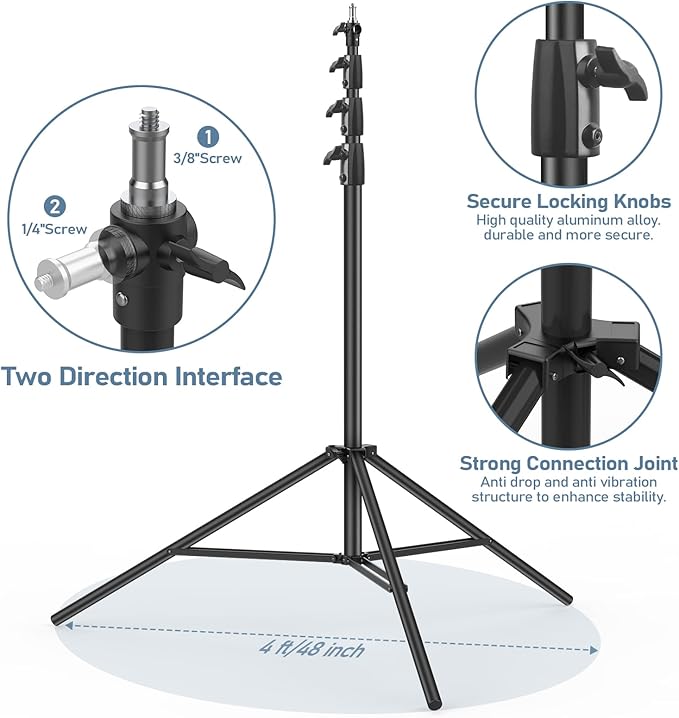 1
3/8"Screw

2
1/4"Screw

Two Direction Interface

Secure Locking Knobs
High quality aluminum alloy. durable and more secure.

Strong Connection Joint
Anti drop and anti vibration structure to enhance stability.

4 ft/48 inch