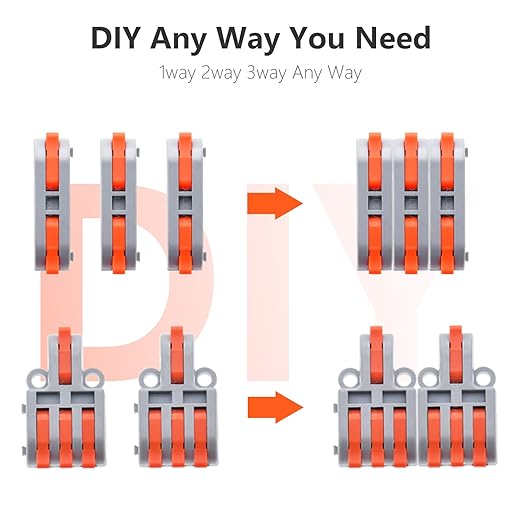 DIY Any Way You Need

1way 2way 3way Any Way

DIY