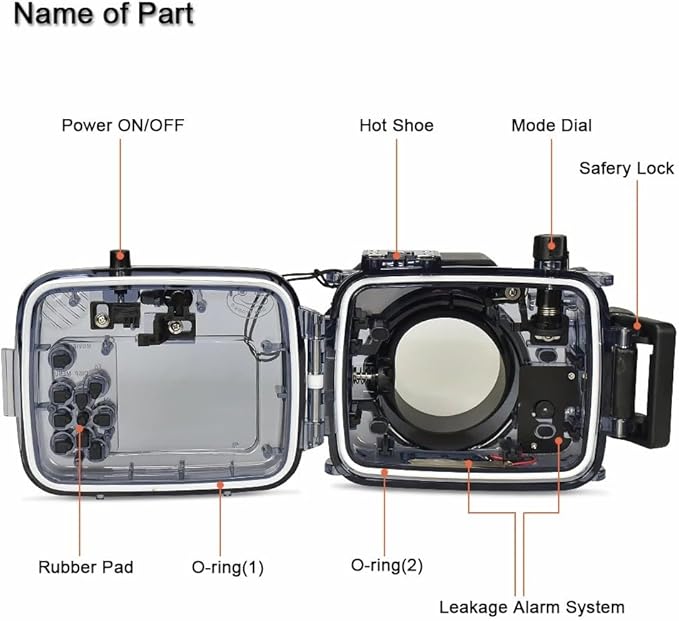 Name of Part

Power ON/OFF

Hot Shoe

Mode Dial

Safery Lock

Rubber Pad

O-ring(1)

O-ring(2)

Leakage Alarm System