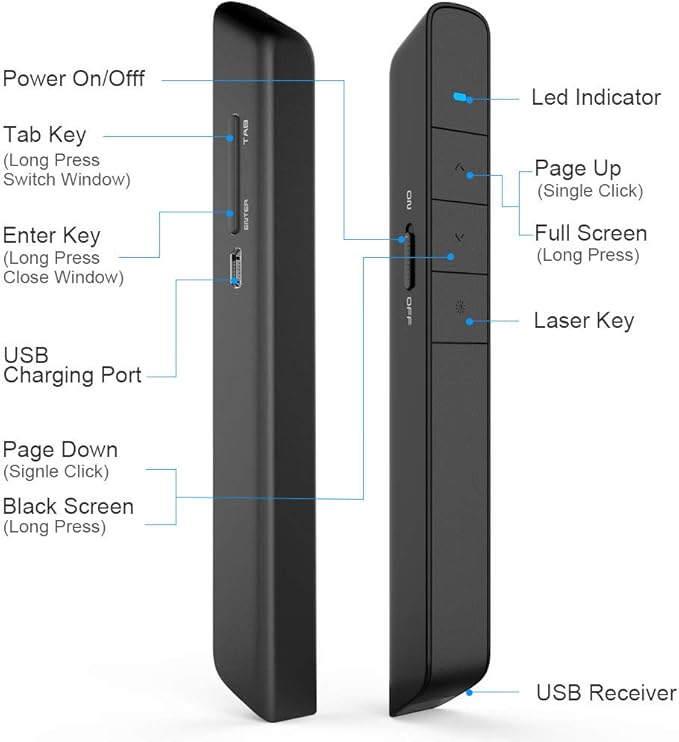 Power On/Offf

Tab Key
(Long Press
Switch Window)

Enter Key
(Long Press
Close Window)

USB
Charging Port

Page Down
(Signle Click)

Black Screen
(Long Press)

TAB

ENTER

ON

OFF

Led Indicator

Page Up
(Single Click)

Full Screen
(Long Press)

Laser Key

USB Receiver