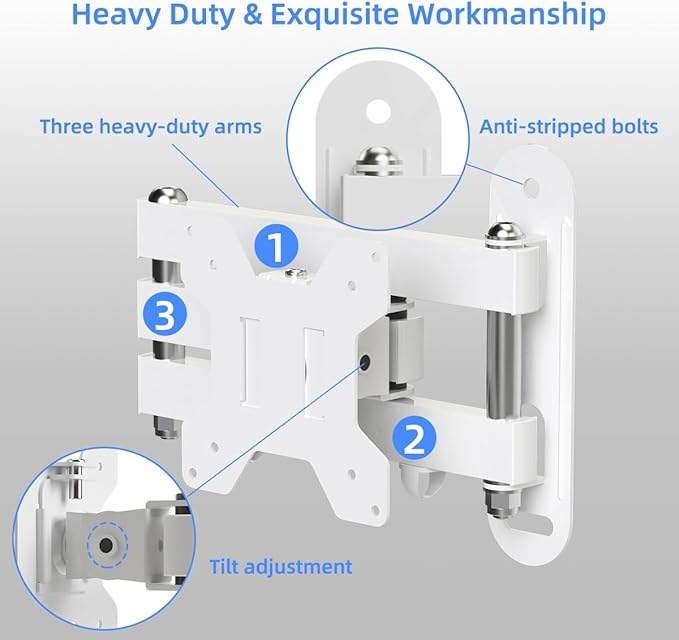 Heavy Duty & Exquisite Workmanship

Three heavy-duty arms

Anti-stripped bolts

1

3

2

Tilt adjustment