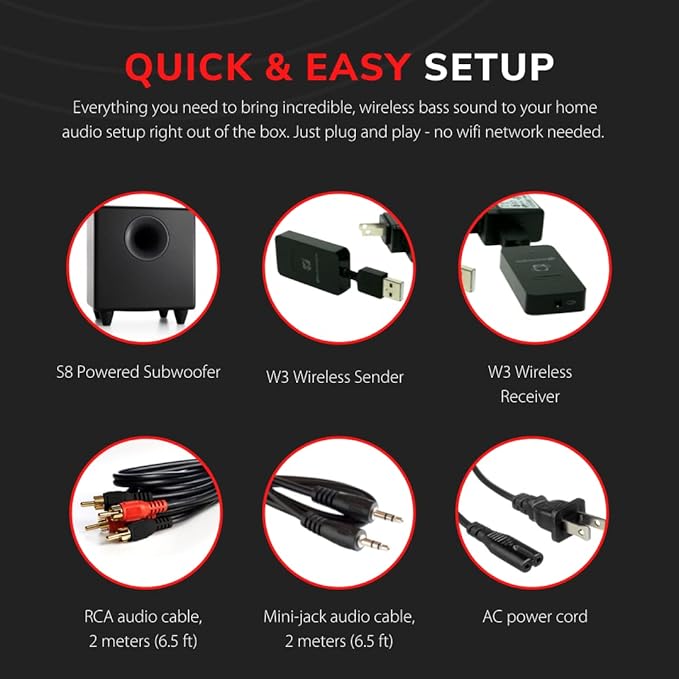 QUICK & EASY SETUP

Everything you need to bring incredible, wireless bass sound to your home audio setup right out of the box. Just plug and play - no wifi network needed.

S8 Powered Subwoofer

W3 Wireless Sender

W3 Wireless Receiver

RCA audio cable, 2 meters (6.5 ft)

Mini-jack audio cable, 2 meters (6.5 ft)

AC power cord