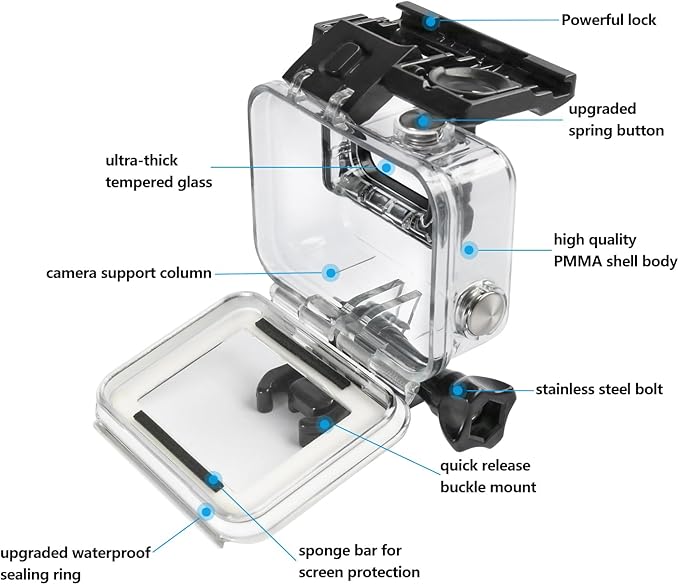 Powerful lock

upgraded spring button

ultra-thick tempered glass

high quality PMMA shell body

camera support column

stainless steel bolt

quick release buckle mount

upgraded waterproof sealing ring

sponge bar for screen protection