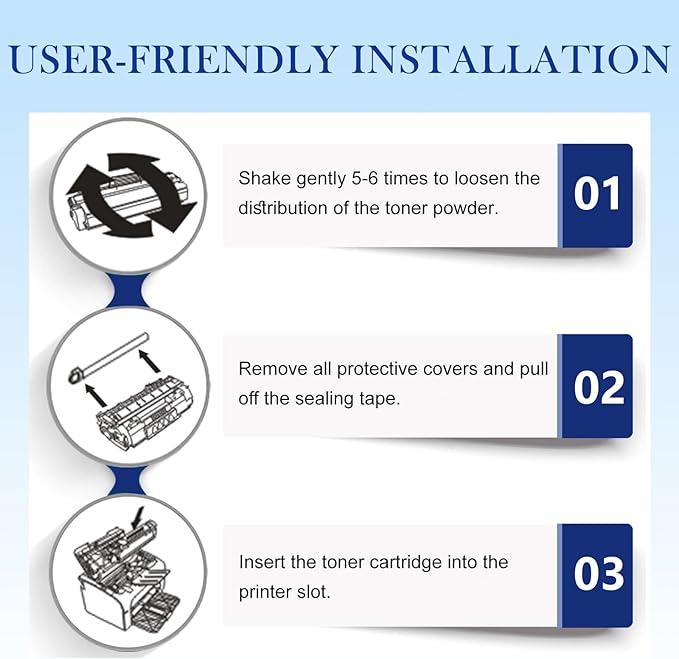 USER-FRIENDLY INSTALLATION

Shake gently 5-6 times to loosen the distribution of the toner powder.

01

Remove all protective covers and pull off the sealing tape.

02

Insert the toner cartridge into the printer slot.

03