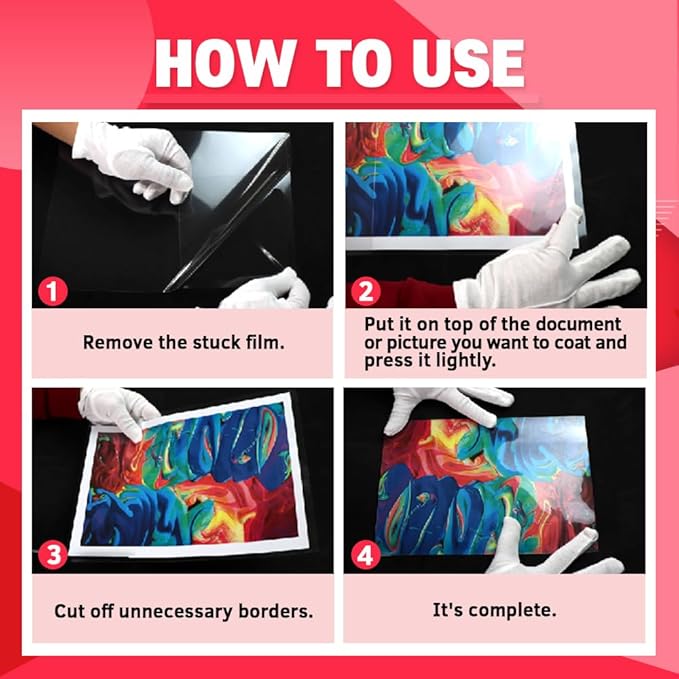 HOW TO USE

1

Remove the stuck film.

2

Put it on top of the document or picture you want to coat and press it lightly.

3

Cut off unnecessary borders.

4

It's complete.