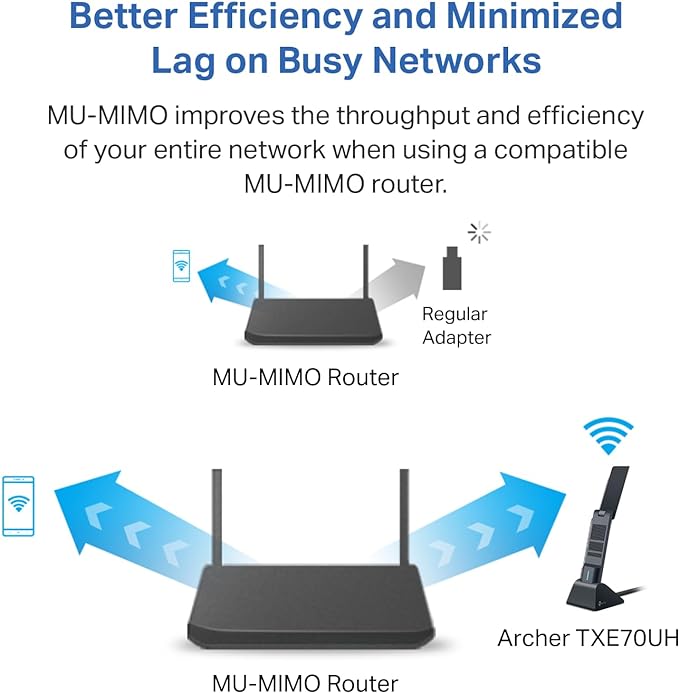 Better Efficiency and Minimized Lag on Busy Networks

MU-MIMO improves the throughput and efficiency of your entire network when using a compatible MU-MIMO router.

Regular Adapter

MU-MIMO Router

Archer TXE70UH

MU-MIMO Router